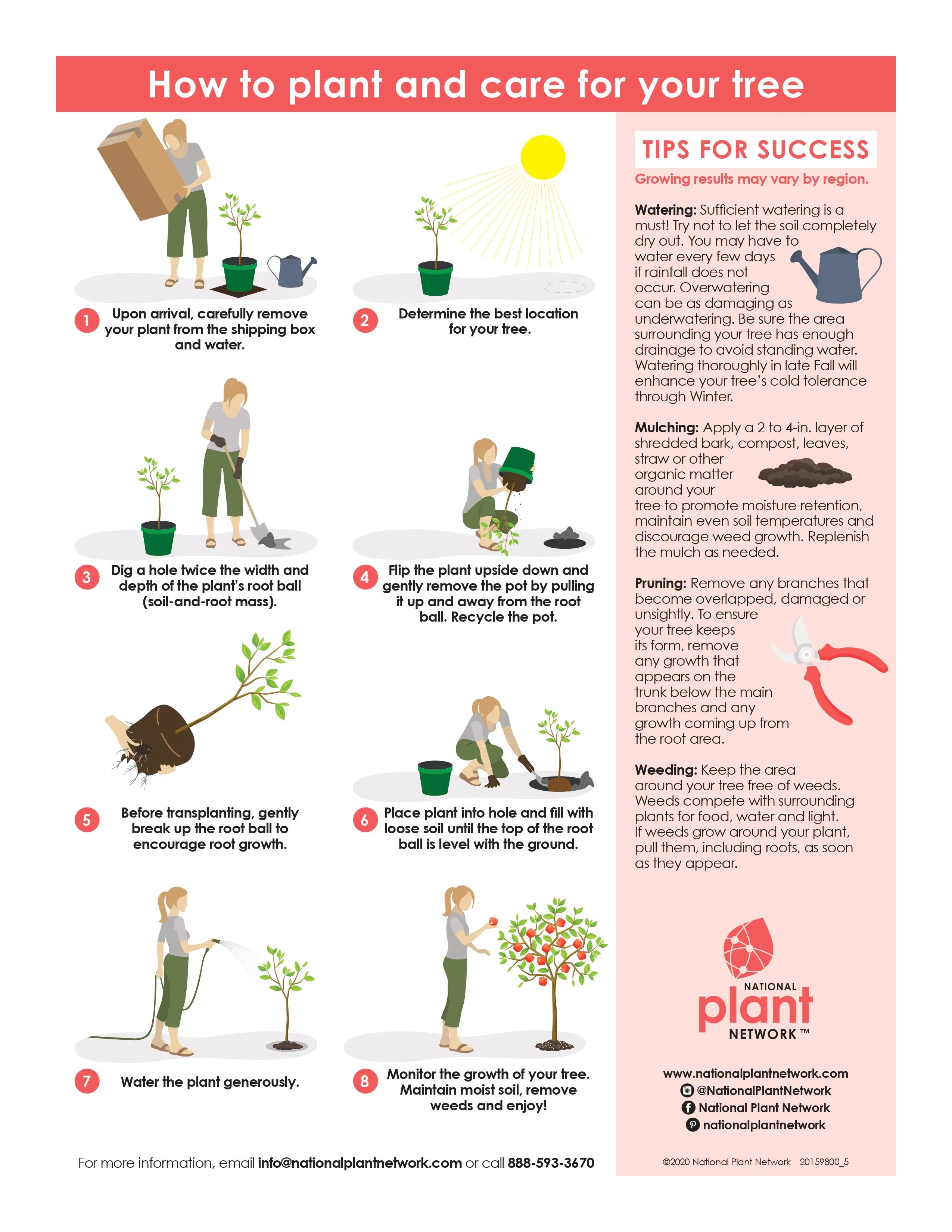 How to plant and care for your tree

1 Upon arrival, carefully remove your plant from the shipping box and water.

2 Determine the best location for your tree.

3 Dig a hole twice the width and depth of the plant's root ball (soil-and-root mass).

4 Flip the plant upside down and gently remove the pot by pulling it up and away from the root ball. Recycle the pot.

5 Before transplanting, gently break up the root ball to encourage root growth.

6 Place plant into hole and fill with loose soil until the top of the root ball is level with the ground.

7 Water the plant generously.

8 Monitor the growth of your tree. Maintain moist soil, remove weeds and enjoy!

For more information, email info@nationalplantnetwork.com or call 888-593-3670

TIPS FOR SUCCESS

Growing results may vary by region.

Watering: Sufficient watering is a must! Try not to let the soil completely dry out. You may have to water every few days if rainfall does not occur. Overwatering can be as damaging as underwatering. Be sure the area surrounding your tree has enough drainage to avoid standing water. Watering thoroughly in late Fall will enhance your tree's cold tolerance through Winter.

Mulching: Apply a 2 to 4-in. layer of shredded bark, compost, leaves, straw or other organic matter around your tree to promote moisture retention, maintain even soil temperatures and discourage weed growth. Replenish the mulch as needed.

Pruning: Remove any branches that become overlapped, damaged or unsightly. To ensure your tree keeps its form, remove any growth that appears on the trunk below the main branches and any growth coming up from the root area.

Weeding: Keep the area around your tree free of weeds. Weeds compete with surrounding plants for food, water and light. If weeds grow around your plant, pull them, including roots, as soon as they appear.

NATIONAL plant NETWORK™

www.nationalplantnetwork.com
@NationalPlantNetwork
National Plant Network
nationalplantnetwork

©2020 National Plant Network 20159800_5